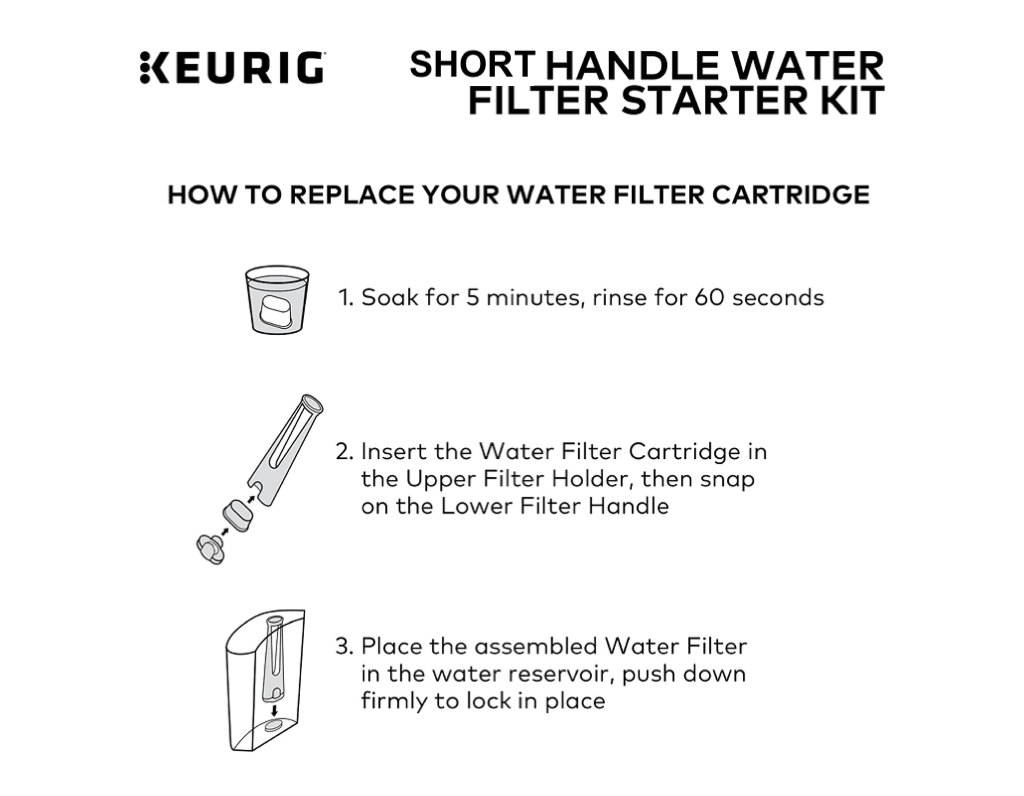 KEURIG

SHORT HANDLE WATER FILTER STARTER KIT

HOW TO REPLACE YOUR WATER FILTER CARTRIDGE

1. Soak for 5 minutes, rinse for 60 seconds

2. Insert the Water Filter Cartridge in the Upper Filter Holder, then snap on the Lower Filter Handle

3. Place the assembled Water Filter in the water reservoir, push down firmly to lock in place